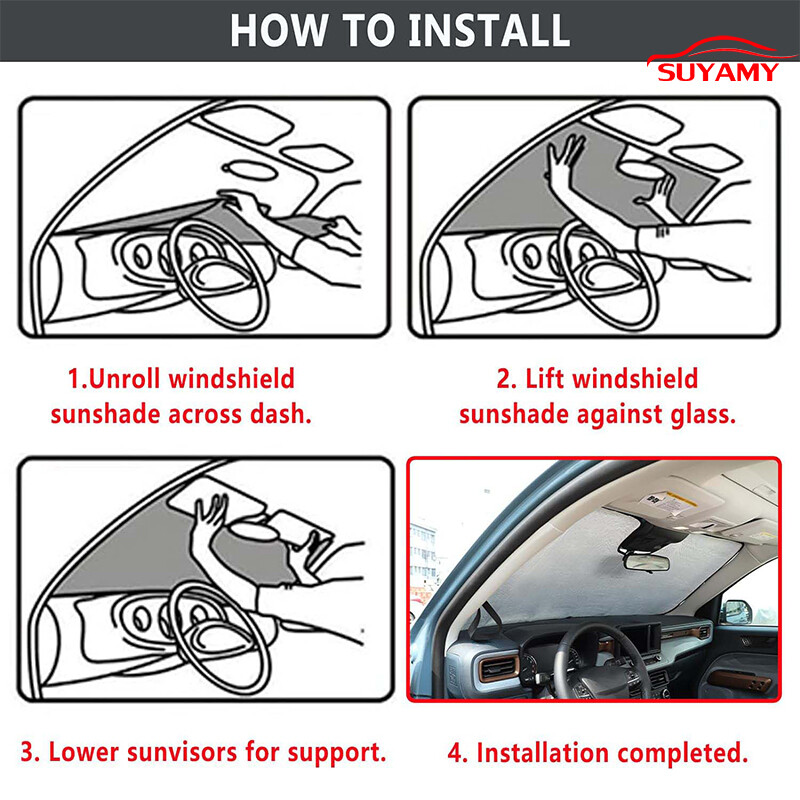 HOW TO INSTALL

SUYAMY

1.Unroll windshield sunshade across dash.

2. Lift windshield sunshade against glass.

3. Lower sunvisors for support.

4. Installation completed.