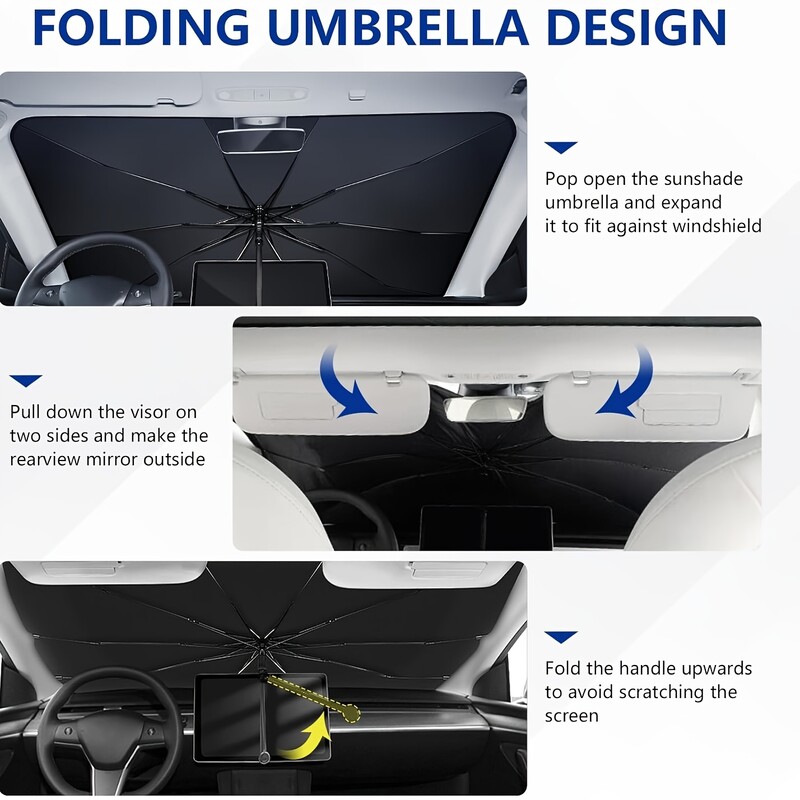 FOLDING UMBRELLA DESIGN

Pop open the sunshade umbrella and expand it to fit against windshield

Pull down the visor on two sides and make the rearview mirror outside

Fold the handle upwards to avoid scratching the screen