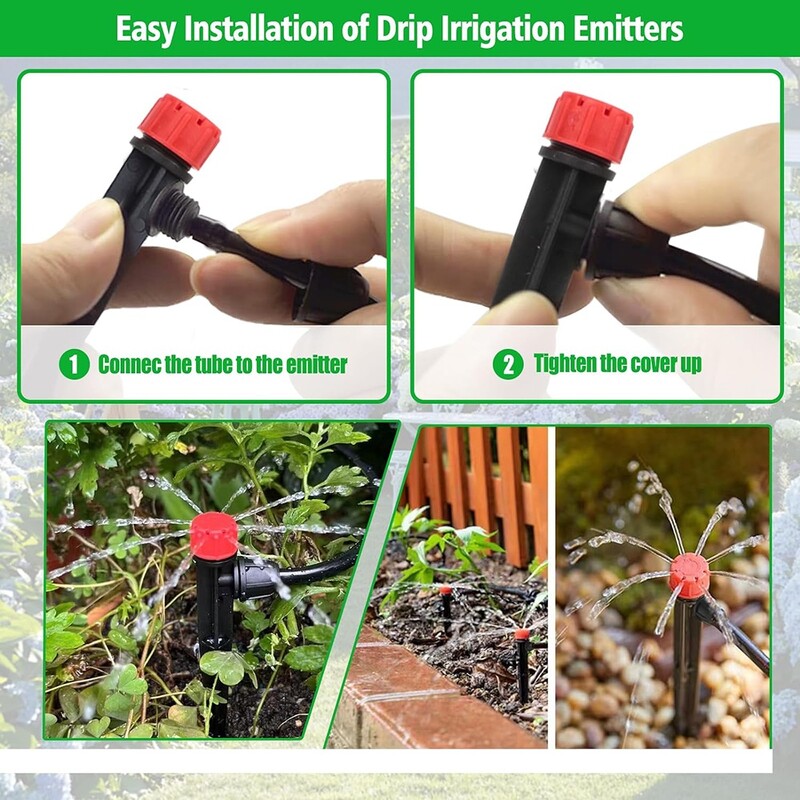 Easy Installation of Drip Irrigation Emitters

1 Connec the tube to the emitter

2 Tighten the cover up