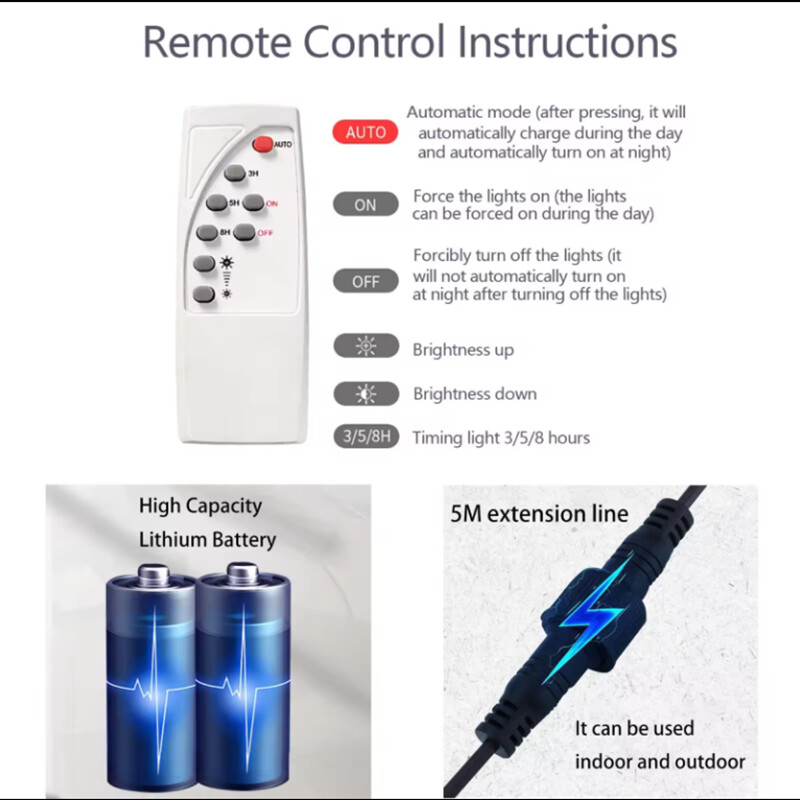 Remote Control Instructions

AUTO
3H
5H ON
8H OFF

AUTO Automatic mode (after pressing, it will automatically charge during the day and automatically turn on at night)

ON Force the lights on (the lights can be forced on during the day)

OFF Forcibly turn off the lights (it will not automatically turn on at night after turning off the lights)

Brightness up

Brightness down

3/5/8H Timing light 3/5/8 hours

High Capacity Lithium Battery

5M extension line

It can be used indoor and outdoor