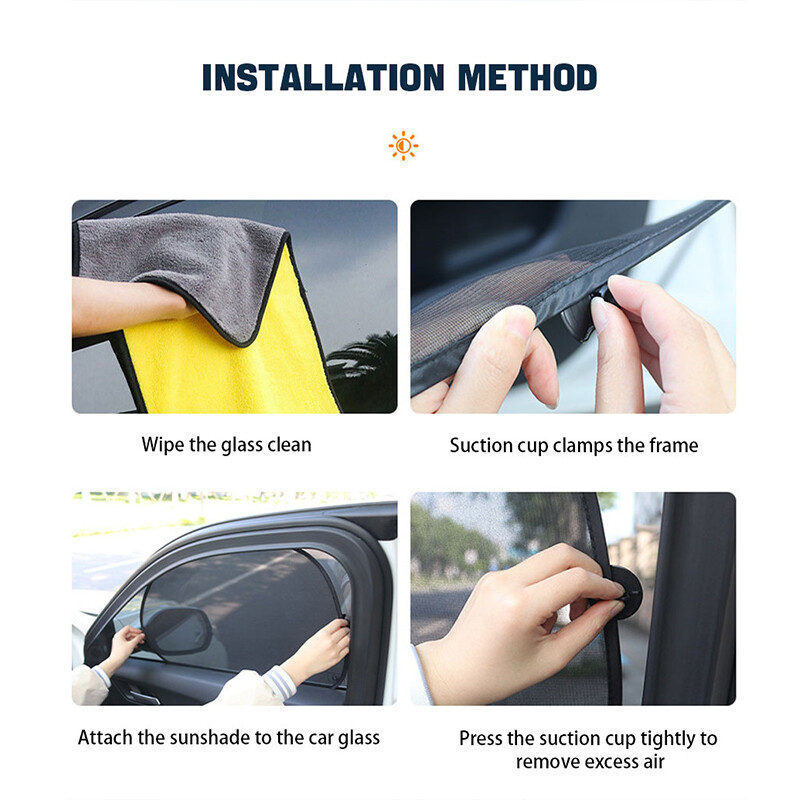 INSTALLATION METHOD

Wipe the glass clean

Suction cup clamps the frame

Attach the sunshade to the car glass

Press the suction cup tightly to remove excess air