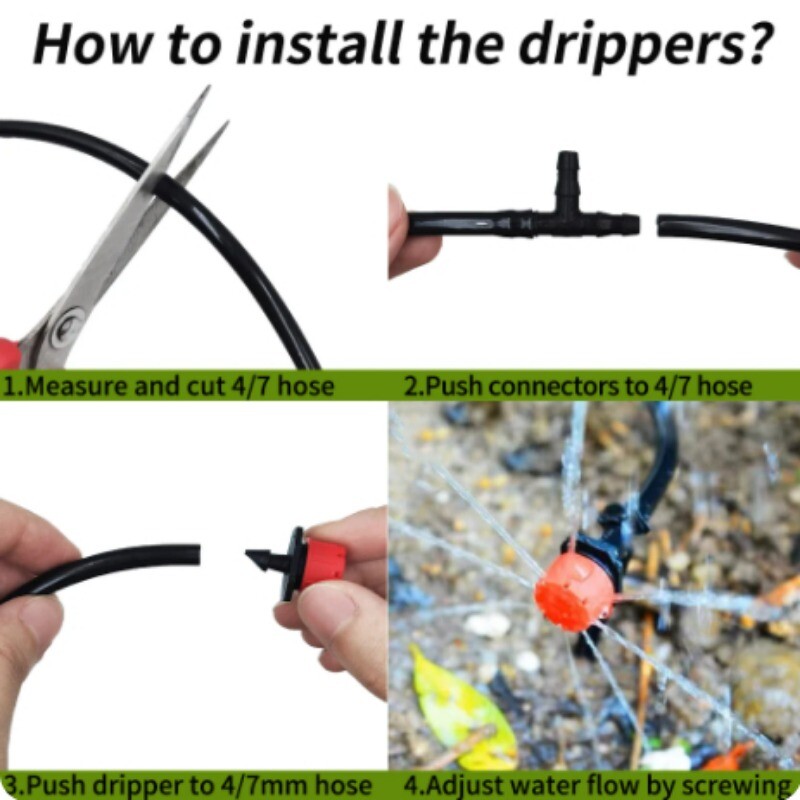 How to install the drippers?

1.Measure and cut 4/7 hose

2.Push connectors to 4/7 hose

3.Push dripper to 4/7mm hose

4.Adjust water flow by screwing