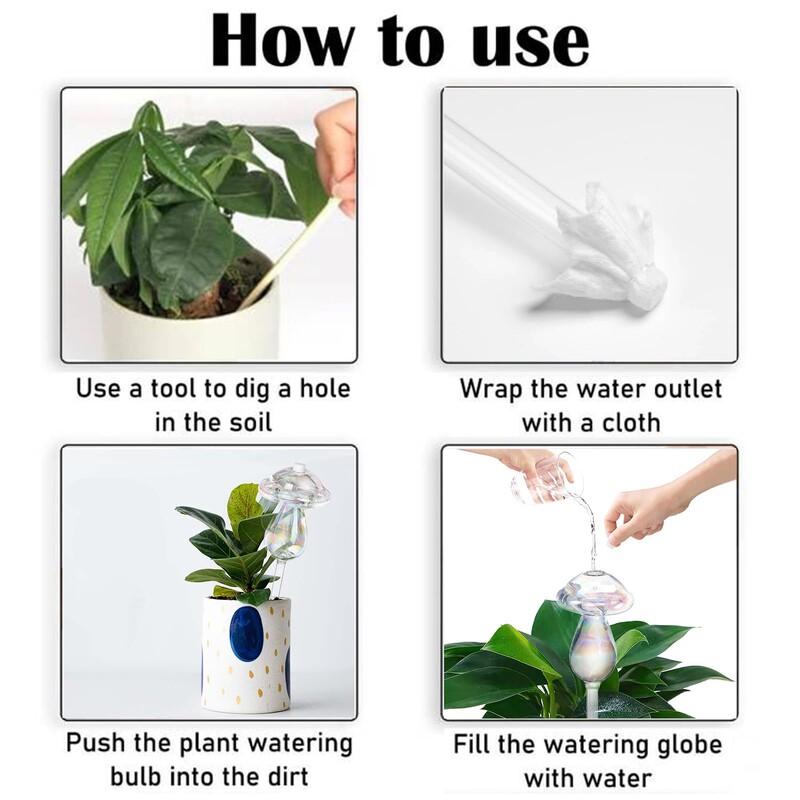 How to use

Use a tool to dig a hole in the soil

Wrap the water outlet with a cloth

Push the plant watering bulb into the dirt

Fill the watering globe with water