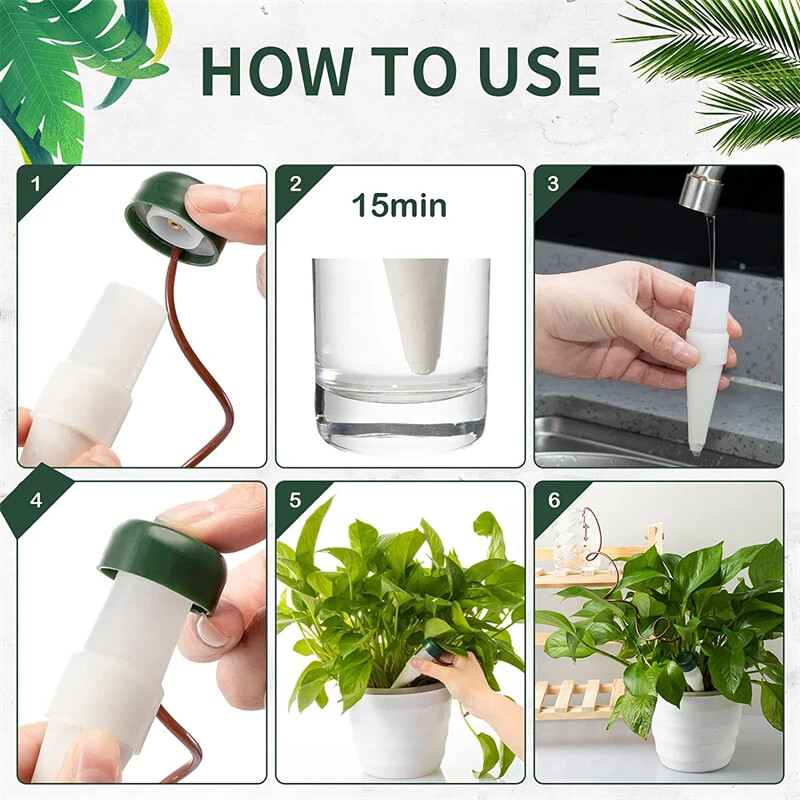 HOW TO USE

1

2

15min

3

4

5

6