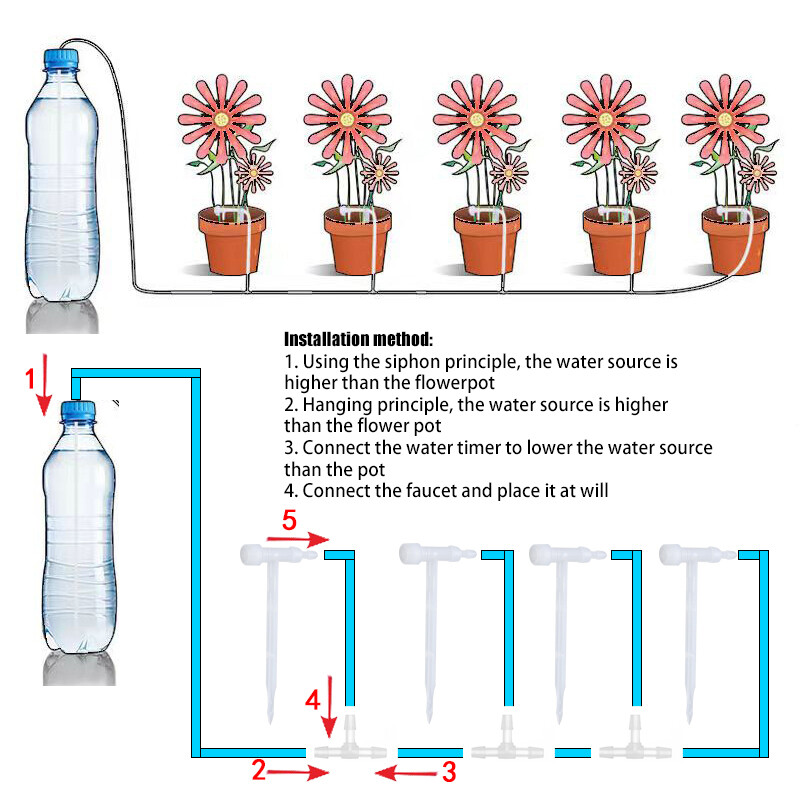 Installation method:
1. Using the siphon principle, the water source is higher than the flowerpot
2. Hanging principle, the water source is higher than the flower pot
3. Connect the water timer to lower the water source than the pot
4. Connect the faucet and place it at will

1
5
4
2
3