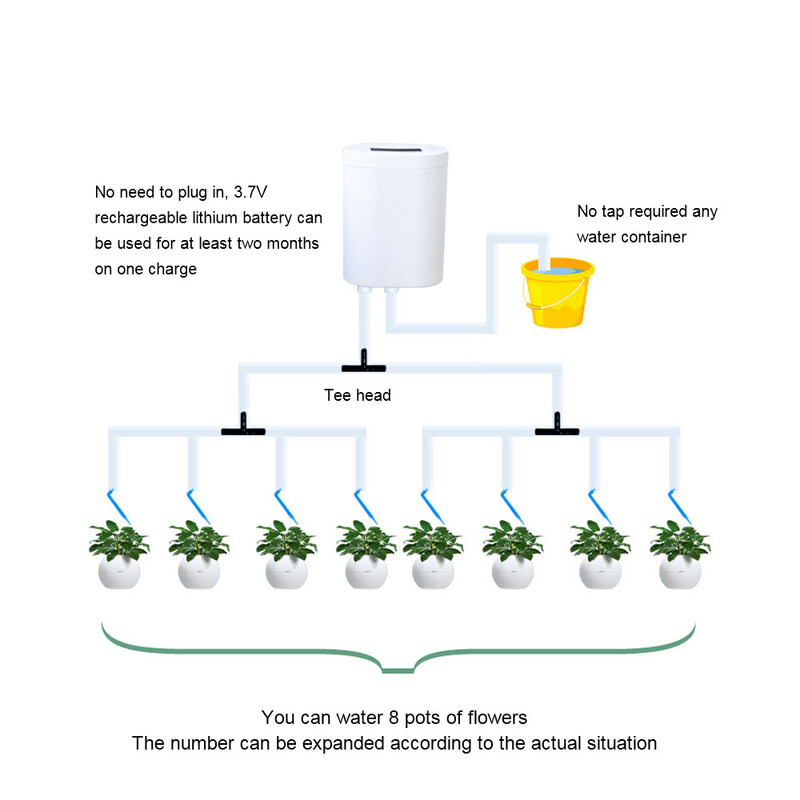 No need to plug in, 3.7V rechargeable lithium battery can be used for at least two months on one charge

No tap required any water container

Tee head

You can water 8 pots of flowers
The number can be expanded according to the actual situation