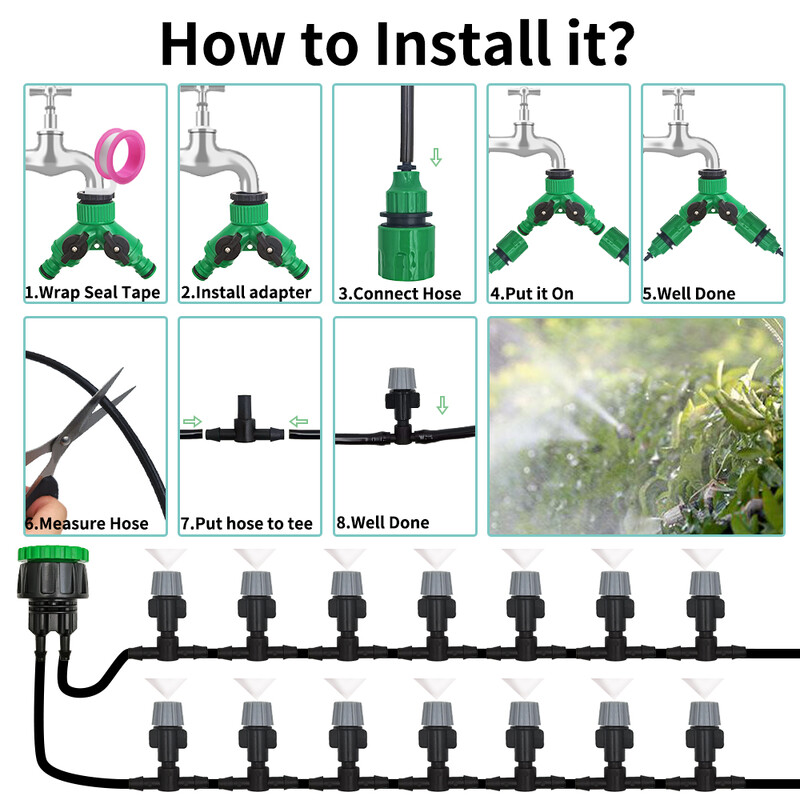 How to Install it?

1.Wrap Seal Tape

2.Install adapter

3.Connect Hose

4.Put it On

5.Well Done

6.Measure Hose

7.Put hose to tee

8.Well Done