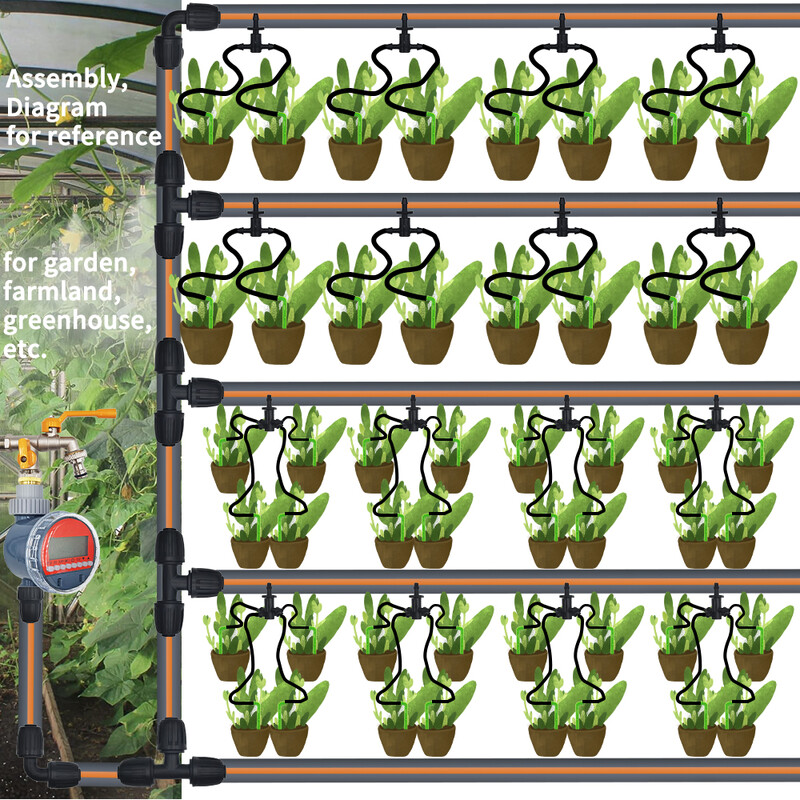 Assembly,
Diagram
for reference

for garden,
farmland,
greenhouse,
etc.