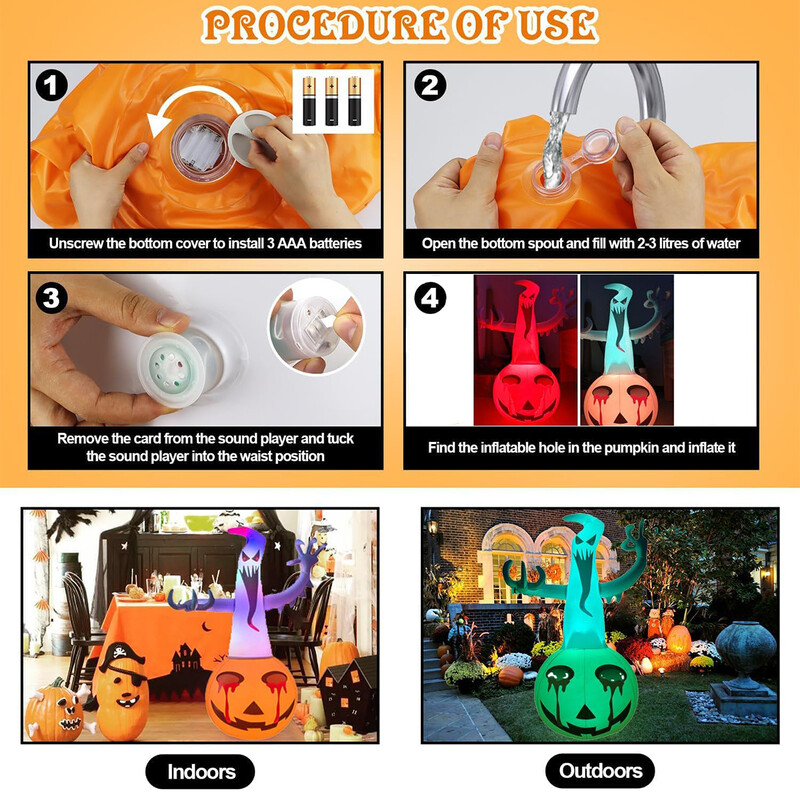 PROCEDURE OF USE

1
Unscrew the bottom cover to install 3 AAA batteries

2
Open the bottom spout and fill with 2-3 litres of water

3
Remove the card from the sound player and tuck the sound player into the waist position

4
Find the inflatable hole in the pumpkin and inflate it

Indoors

Outdoors