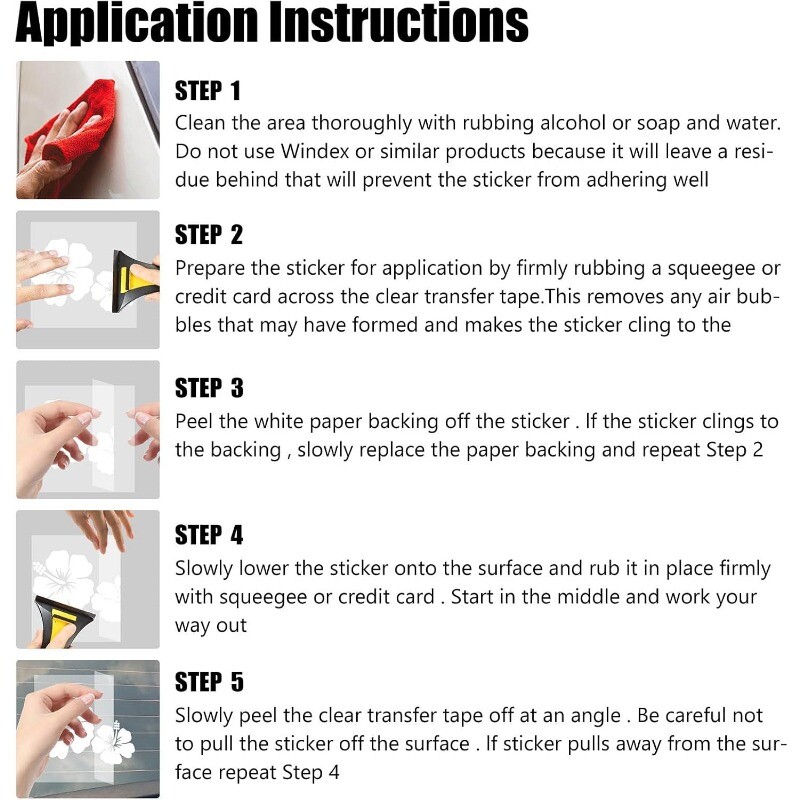 Application Instructions

STEP 1
Clean the area thoroughly with rubbing alcohol or soap and water. Do not use Windex or similar products because it will leave a residue behind that will prevent the sticker from adhering well

STEP 2
Prepare the sticker for application by firmly rubbing a squeegee or credit card across the clear transfer tape.This removes any air bubbles that may have formed and makes the sticker cling to the

STEP 3
Peel the white paper backing off the sticker . If the sticker clings to the backing , slowly replace the paper backing and repeat Step 2

STEP 4
Slowly lower the sticker onto the surface and rub it in place firmly with squeegee or credit card . Start in the middle and work your way out

STEP 5
Slowly peel the clear transfer tape off at an angle . Be careful not to pull the sticker off the surface . If sticker pulls away from the surface repeat Step 4