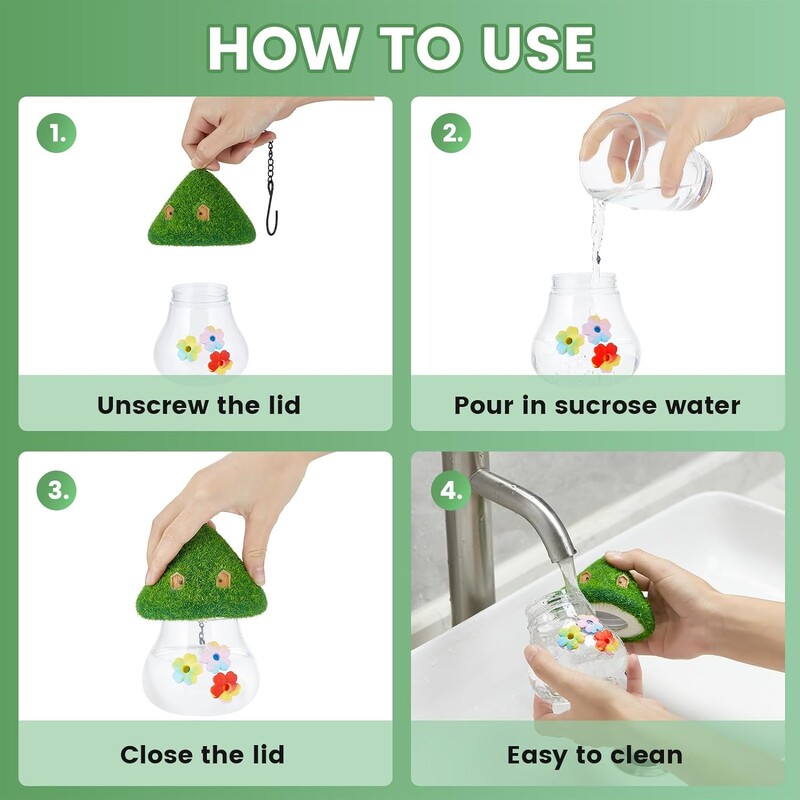 HOW TO USE

1.

Unscrew the lid

2.

Pour in sucrose water

3.

Close the lid

4.

Easy to clean