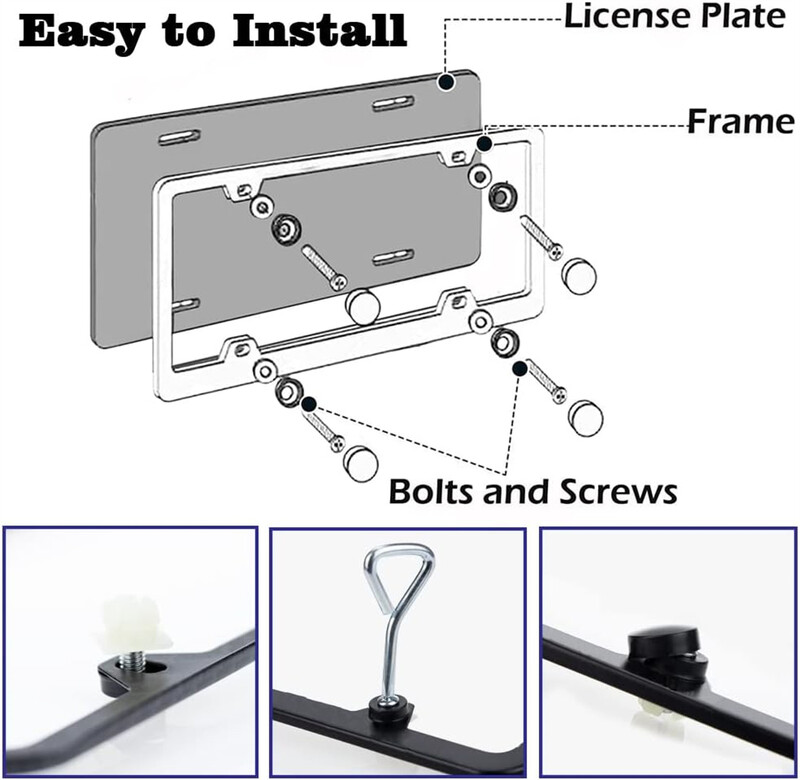 Easy to Install

License Plate

Frame

Bolts and Screws