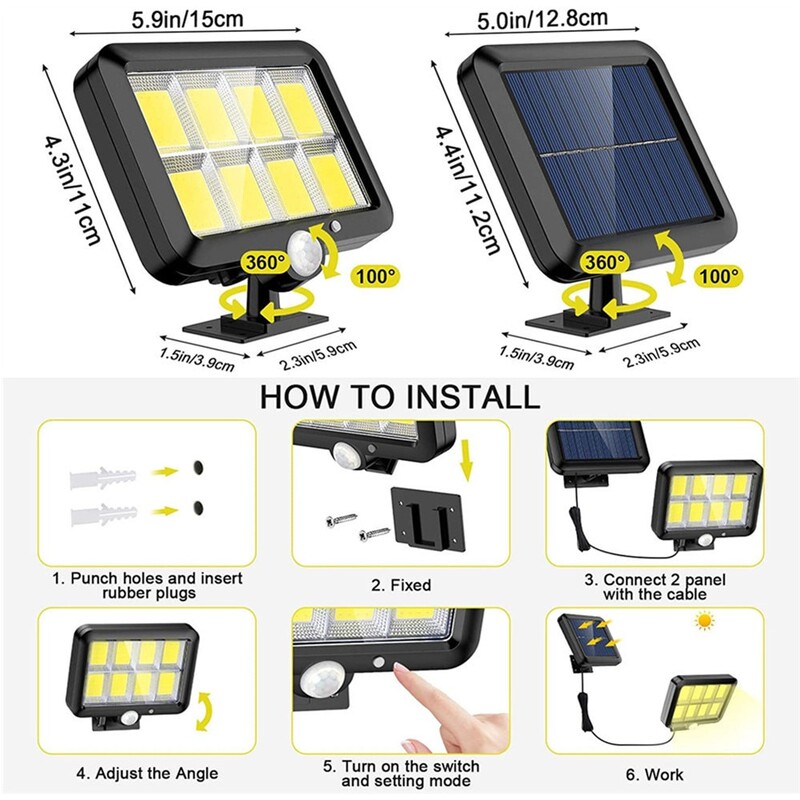 5.9in/15cm

4.3in/11cm

360°

100°

1.5in/3.9cm

2.3in/5.9cm

5.0in/12.8cm

4.4in/11.2cm

360°

100°

1.5in/3.9cm

2.3in/5.9cm

HOW TO INSTALL

1. Punch holes and insert rubber plugs

2. Fixed

3. Connect 2 panel with the cable

4. Adjust the Angle

5. Turn on the switch and setting mode

6. Work