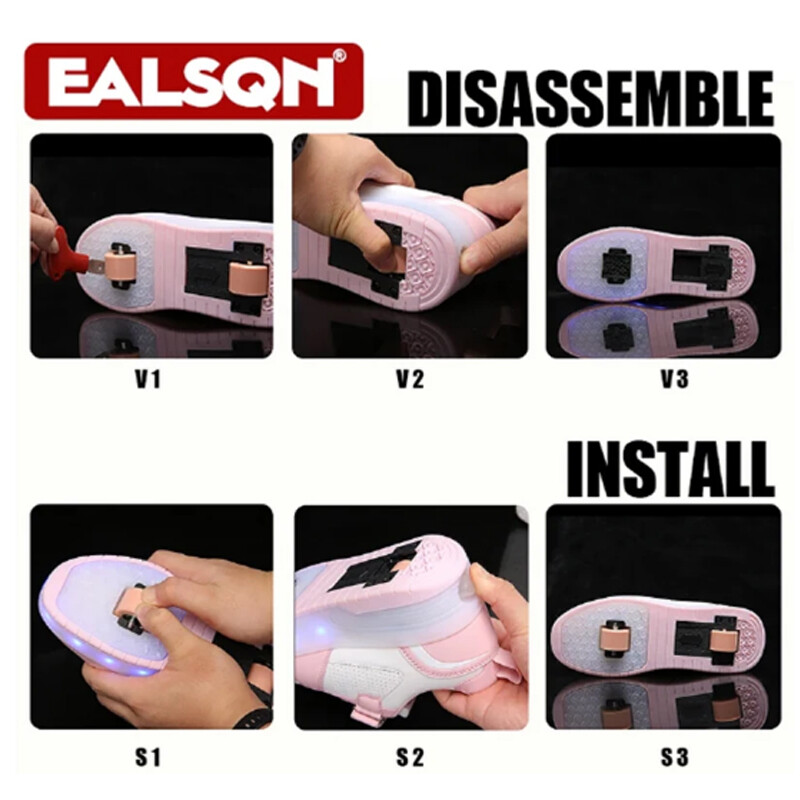 EALSQN®

DISASSEMBLE

V1

V2

V3

INSTALL

S1

S2

S3