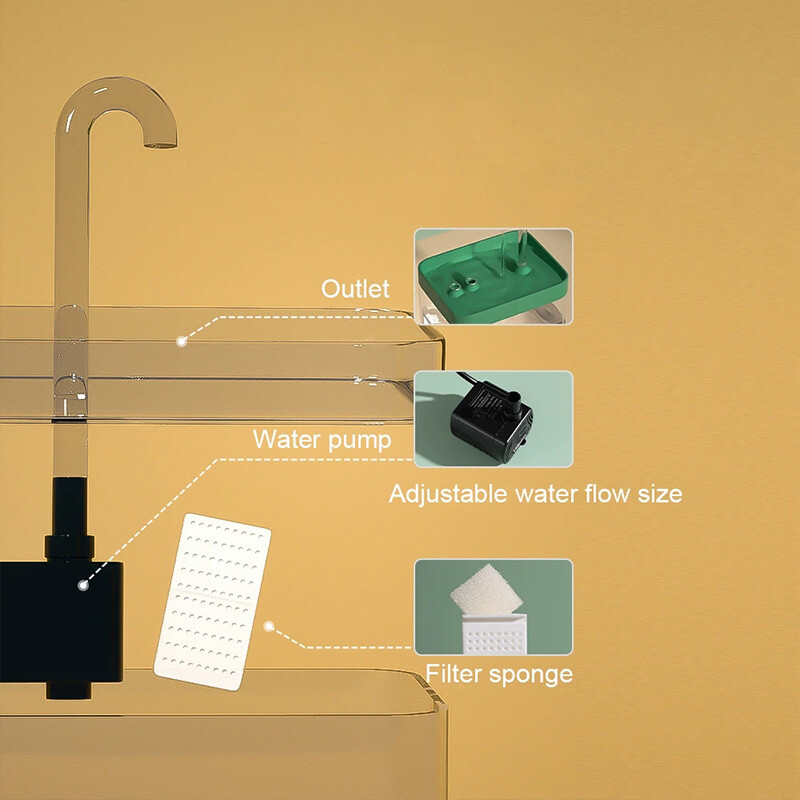 Outlet

Water pump

Adjustable water flow size

Filter sponge