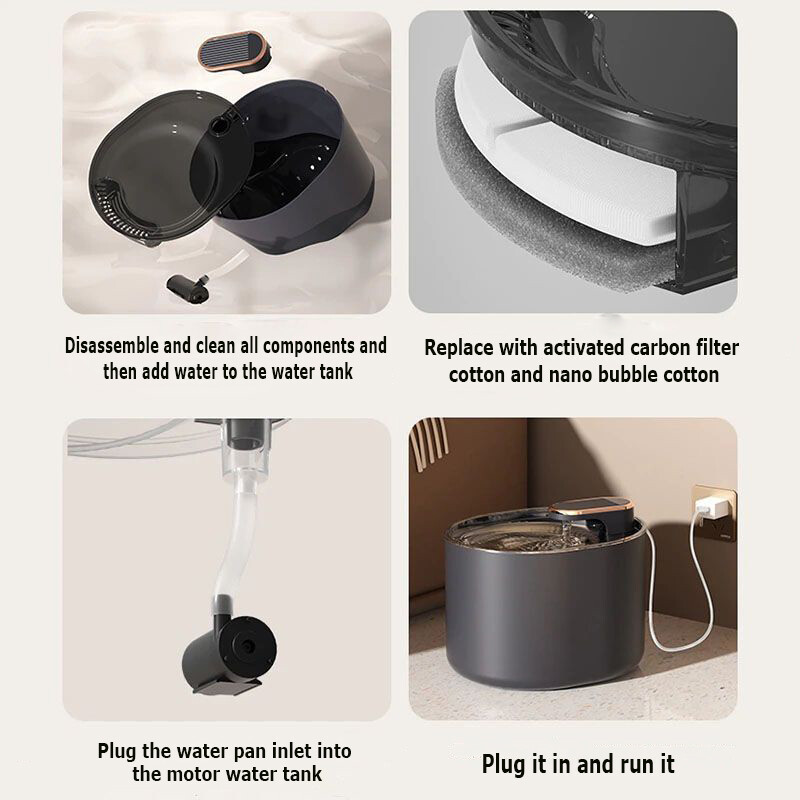 Disassemble and clean all components and then add water to the water tank

Replace with activated carbon filter cotton and nano bubble cotton

Plug the water pan inlet into the motor water tank

Plug it in and run it