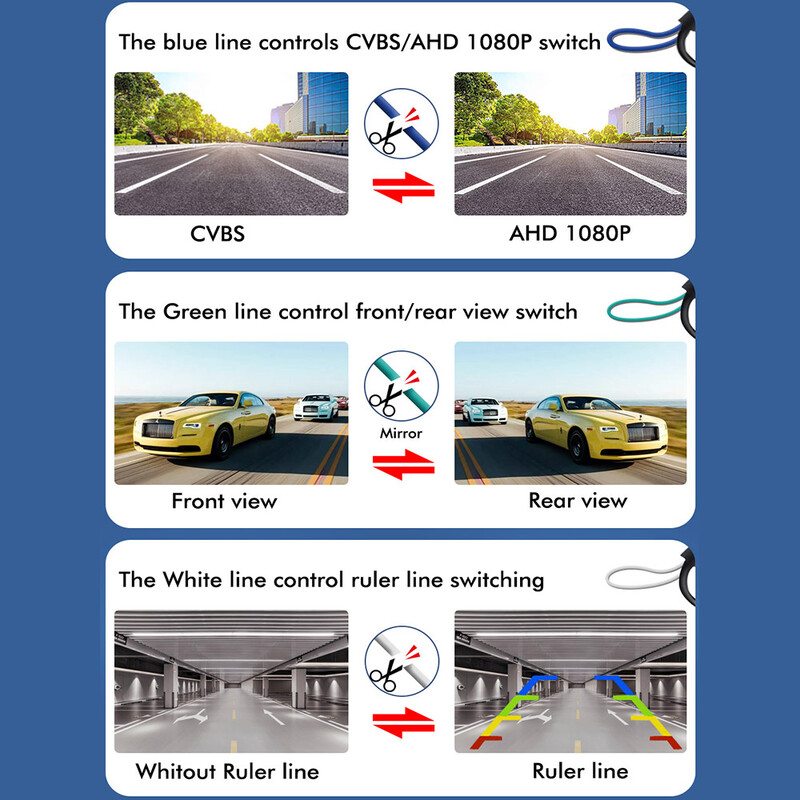 The blue line controls CVBS/AHD 1080P switch

CVBS

AHD 1080P

The Green line control front/rear view switch

Mirror

Front view

Rear view

The White line control ruler line switching

Whitout Ruler line

Ruler line