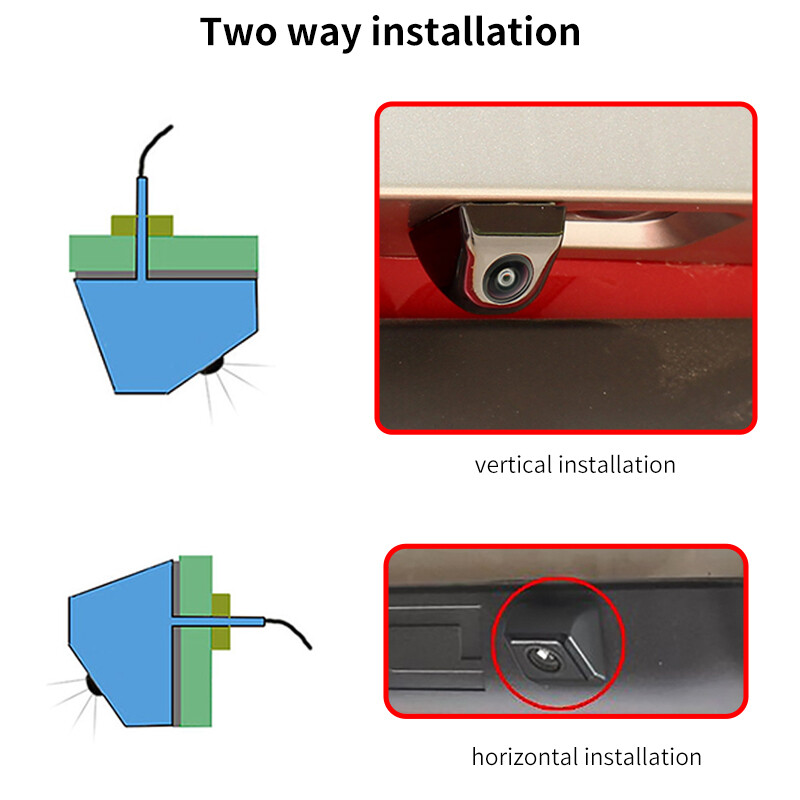 Two way installation

vertical installation

horizontal installation