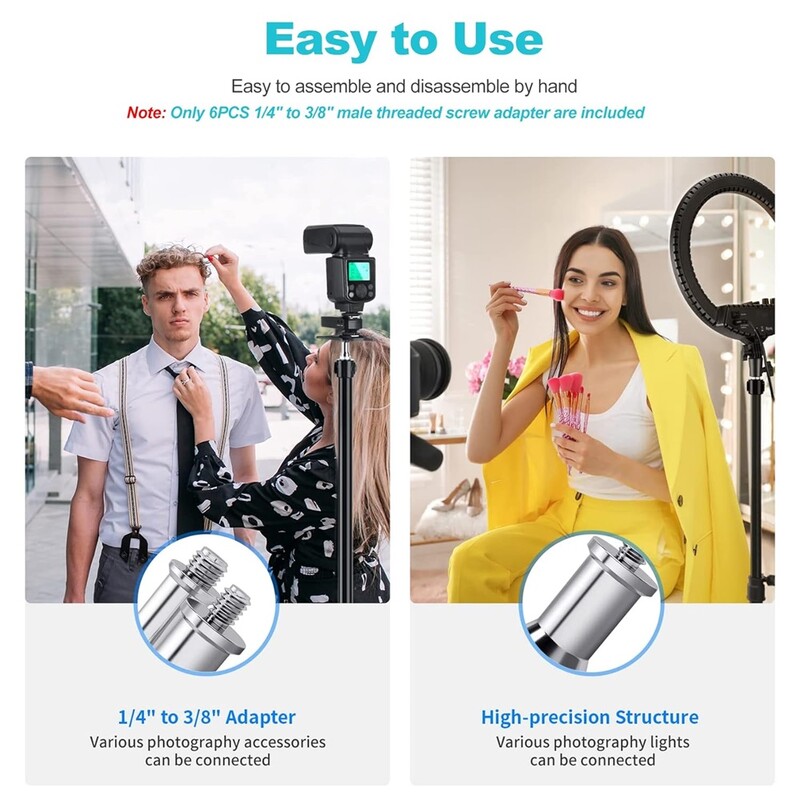 Easy to Use

Easy to assemble and disassemble by hand

Note: Only 6PCS 1/4" to 3/8" male threaded screw adapter are included

1/4" to 3/8" Adapter

Various photography accessories can be connected

High-precision Structure

Various photography lights can be connected