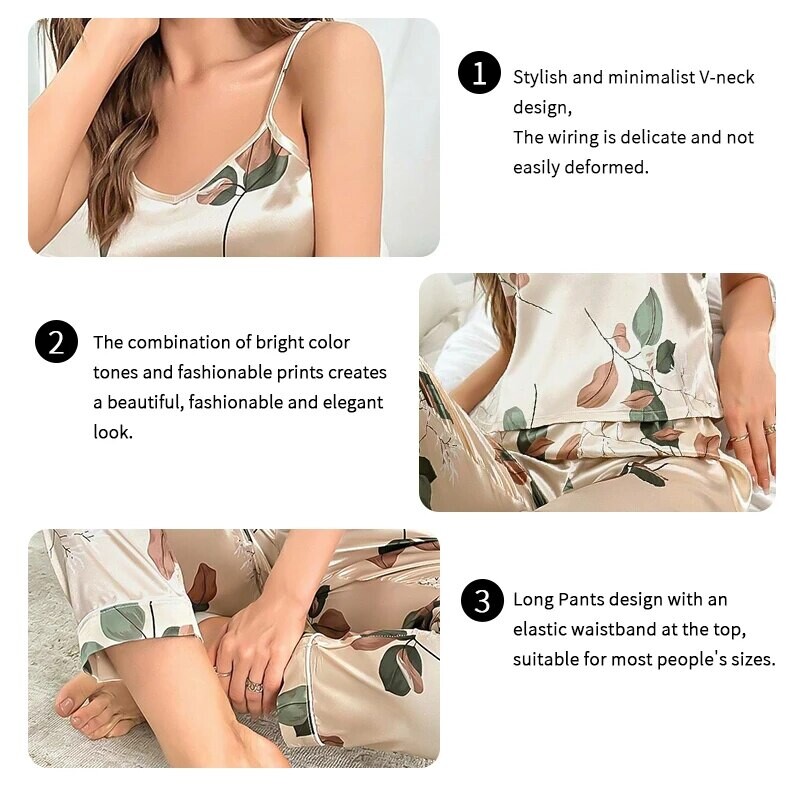 1 Stylish and minimalist V-neck design,
The wiring is delicate and not easily deformed.

2 The combination of bright color tones and fashionable prints creates a beautiful, fashionable and elegant look.

3 Long Pants design with an elastic waistband at the top, suitable for most people's sizes.