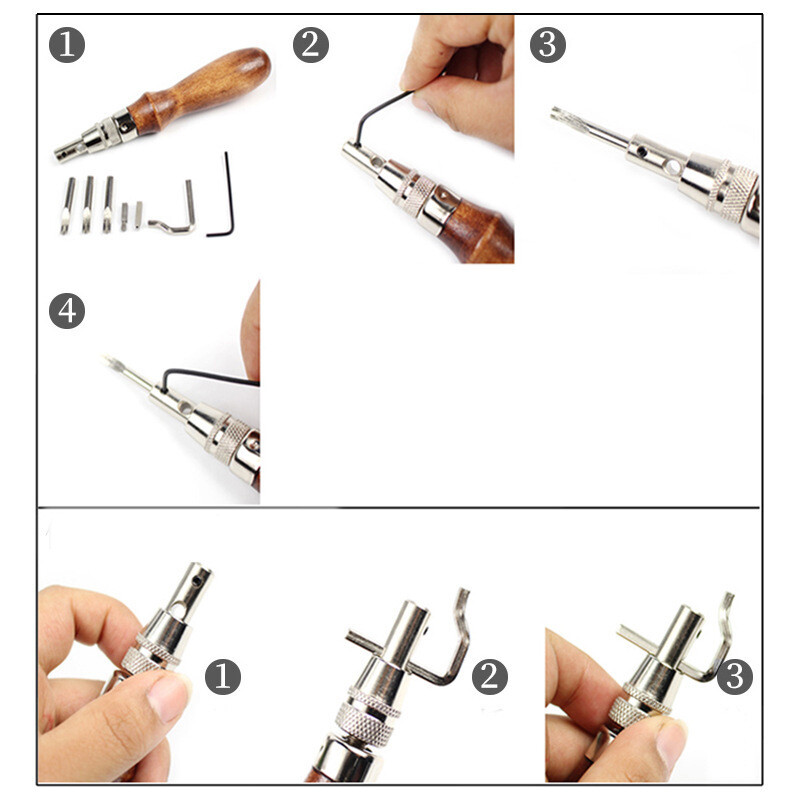 1

2

3

4

1

2

3