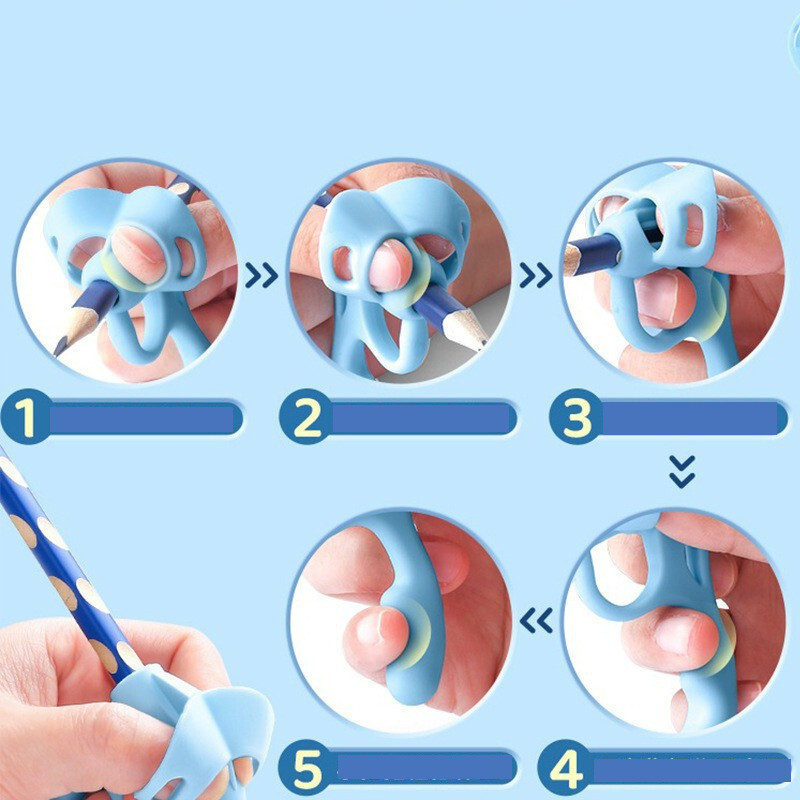 1

2

3

4

5