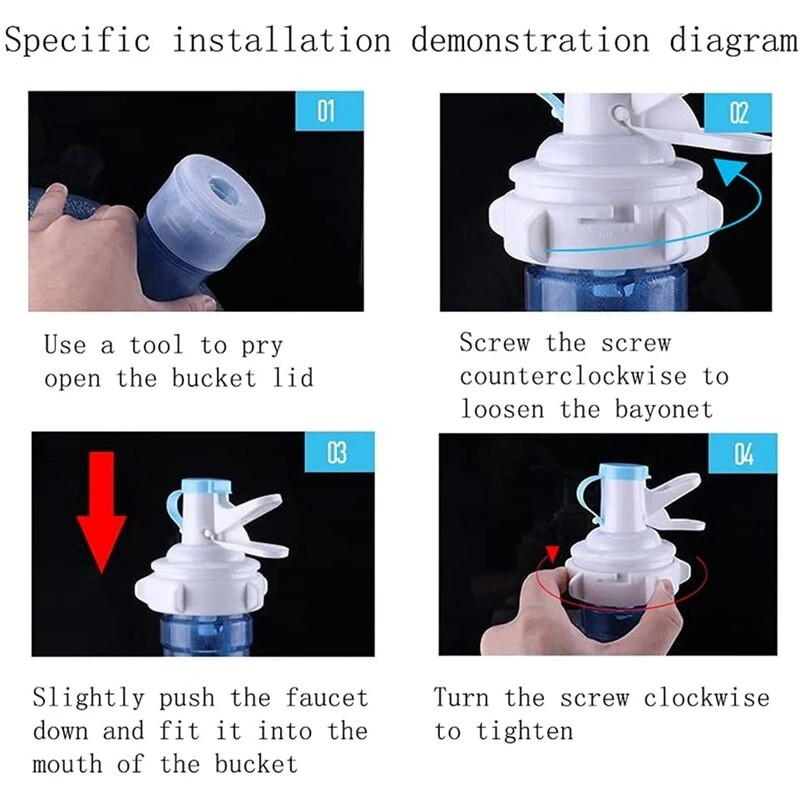 Specific installation demonstration diagram

01

Use a tool to pry open the bucket lid

02

Screw the screw counterclockwise to loosen the bayonet

03

Slightly push the faucet down and fit it into the mouth of the bucket

04

Turn the screw clockwise to tighten