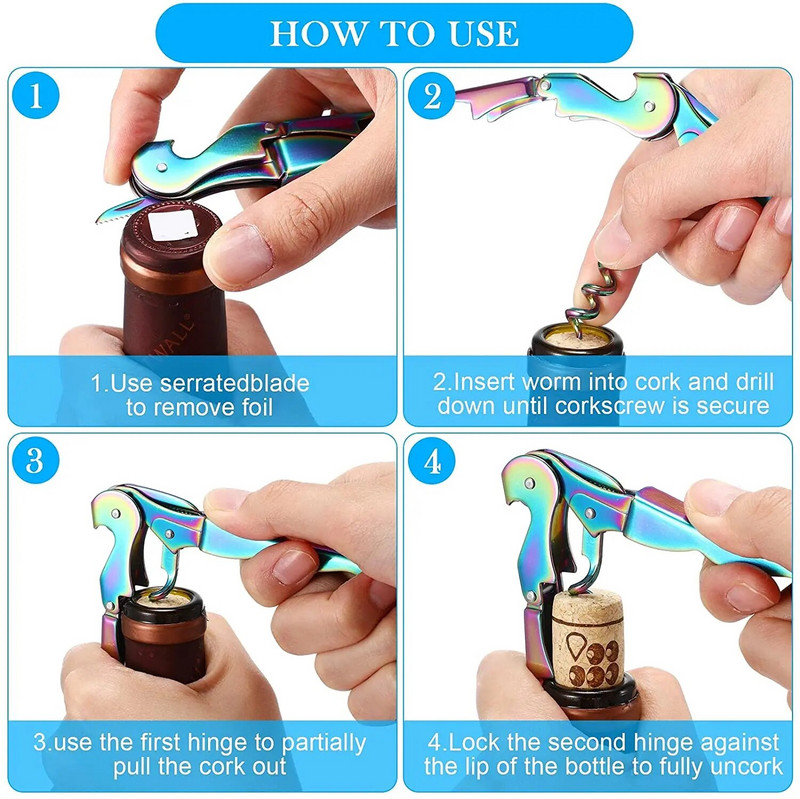 HOW TO USE

1

1.Use serratedblade to remove foil

2

2.Insert worm into cork and drill down until corkscrew is secure

3

3.use the first hinge to partially pull the cork out

4

4.Lock the second hinge against the lip of the bottle to fully uncork