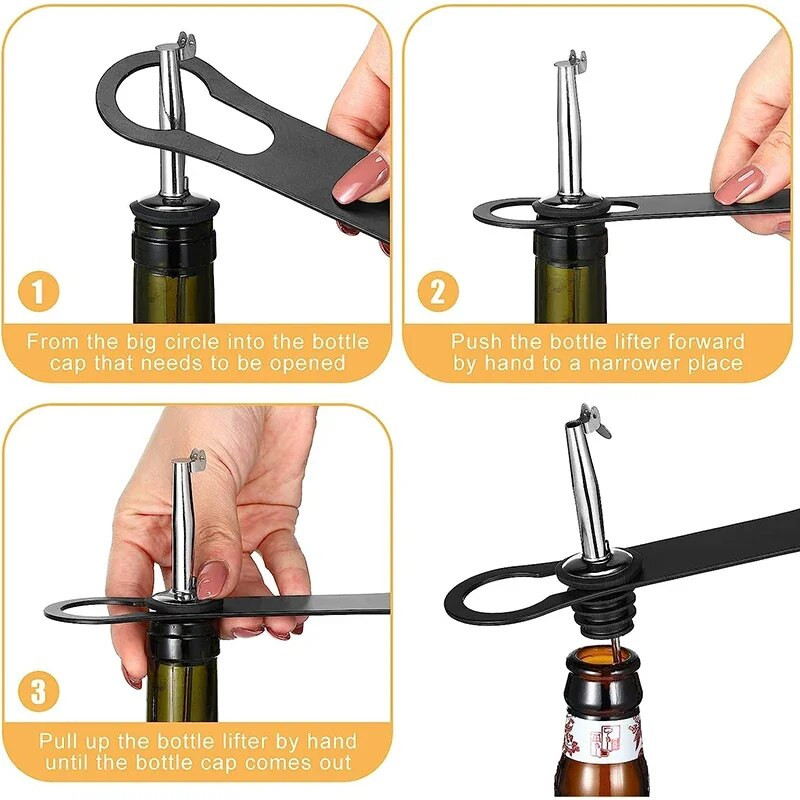 1

From the big circle into the bottle cap that needs to be opened

2

Push the bottle lifter forward by hand to a narrower place

3

Pull up the bottle lifter by hand until the bottle cap comes out