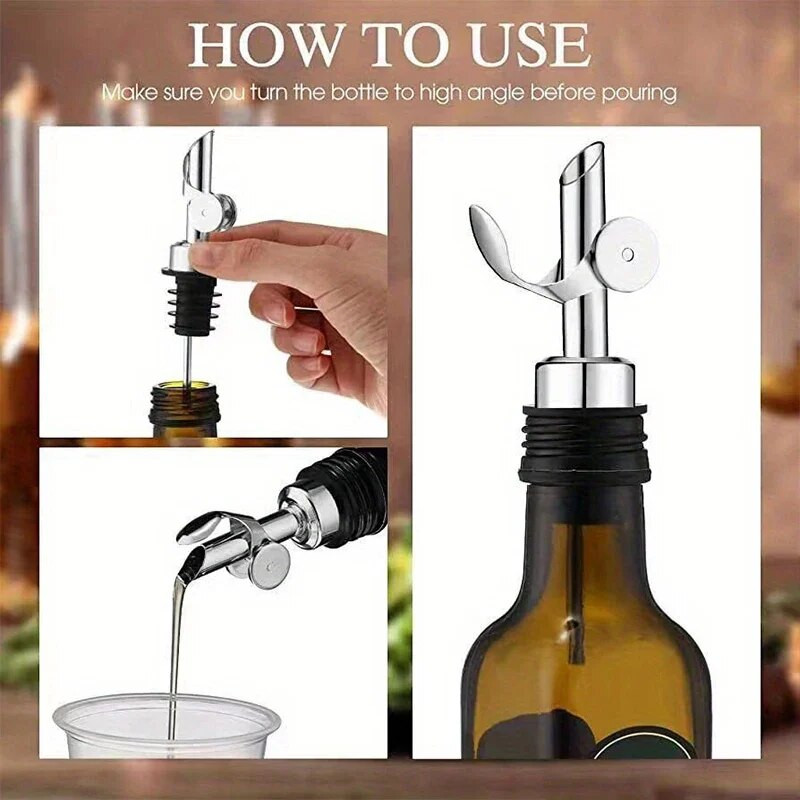 HOW TO USE

Make sure you turn the bottle to high angle before pouring