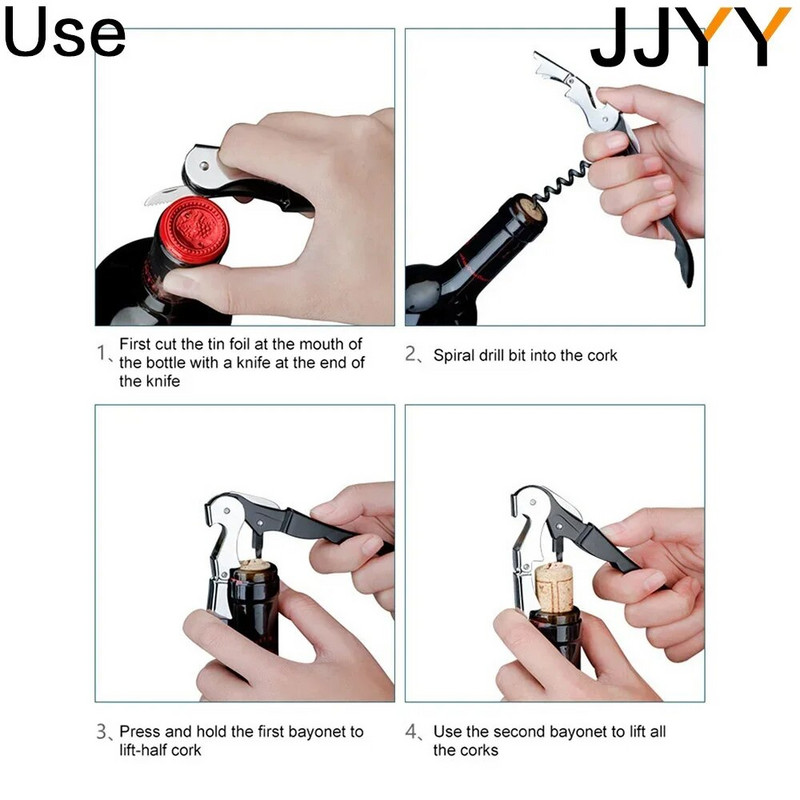 Use

JJYY

1、First cut the tin foil at the mouth of the bottle with a knife at the end of the knife

2、Spiral drill bit into the cork

3、Press and hold the first bayonet to lift-half cork

4、Use the second bayonet to lift all the corks