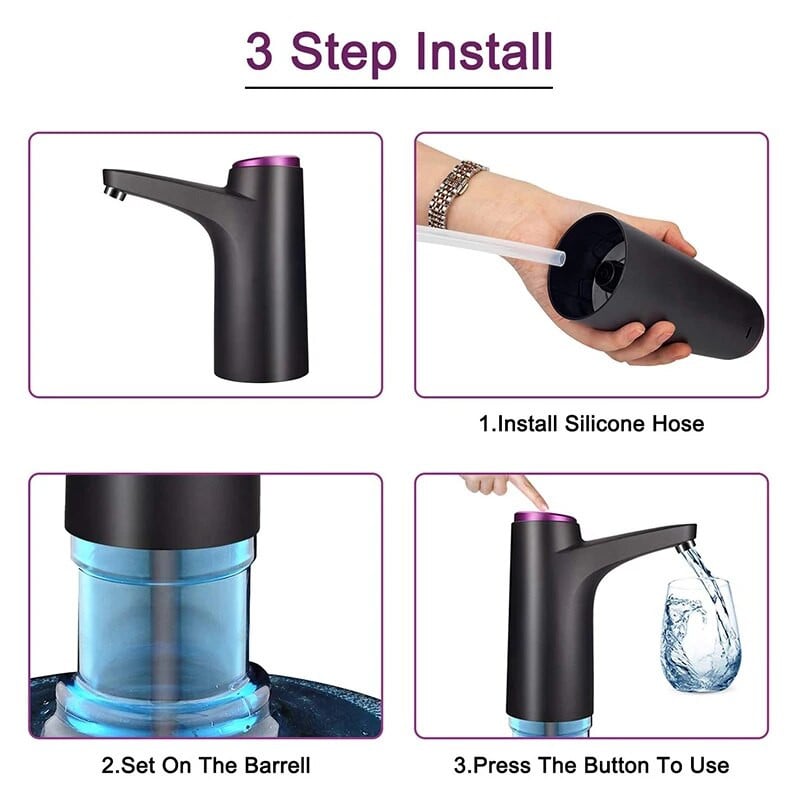 3 Step Install

1.Install Silicone Hose

2.Set On The Barrell

3.Press The Button To Use