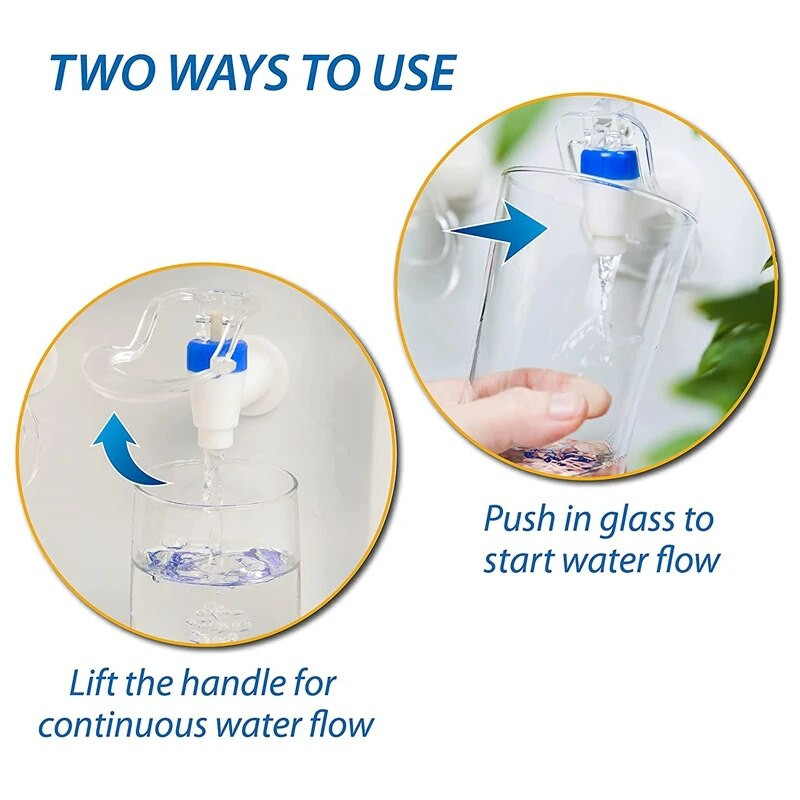 TWO WAYS TO USE

Push in glass to start water flow

Lift the handle for continuous water flow