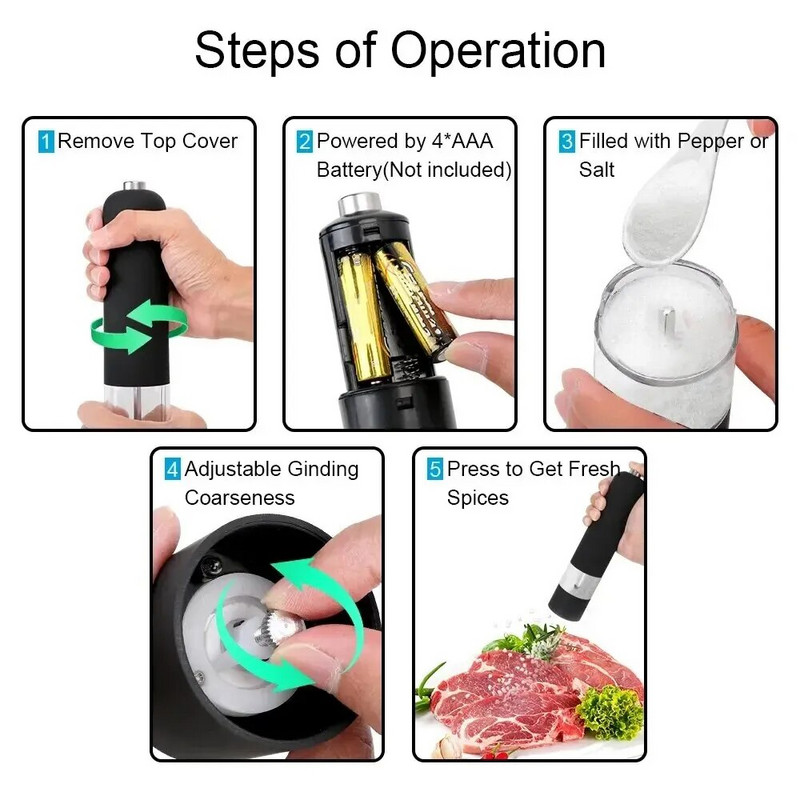 Steps of Operation

1 Remove Top Cover

2 Powered by 4*AAA Battery(Not included)

3 Filled with Pepper or Salt

4 Adjustable Ginding Coarseness

5 Press to Get Fresh Spices