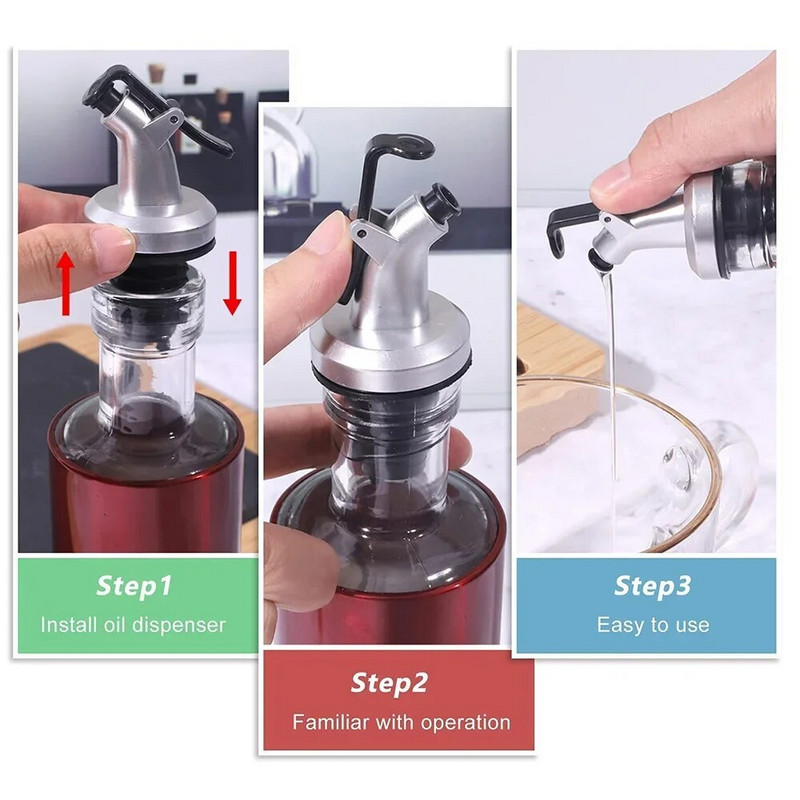 Step1
Install oil dispenser

Step2
Familiar with operation

Step3
Easy to use