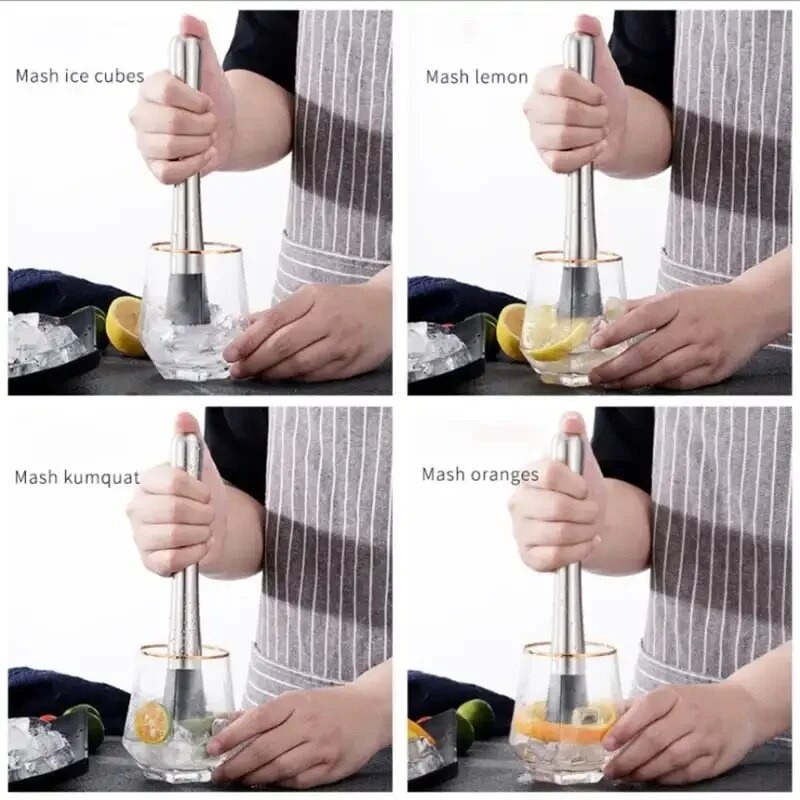 Mash ice cubes

Mash lemon

Mash kumquat

Mash oranges