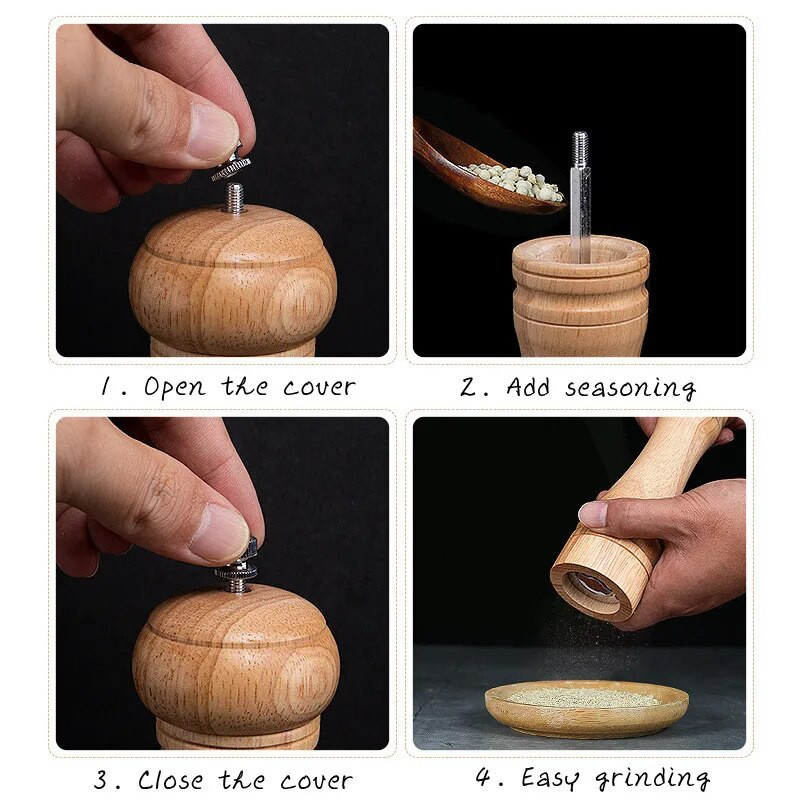 1. Open the cover

2. Add seasoning

3. Close the cover

4. Easy grinding