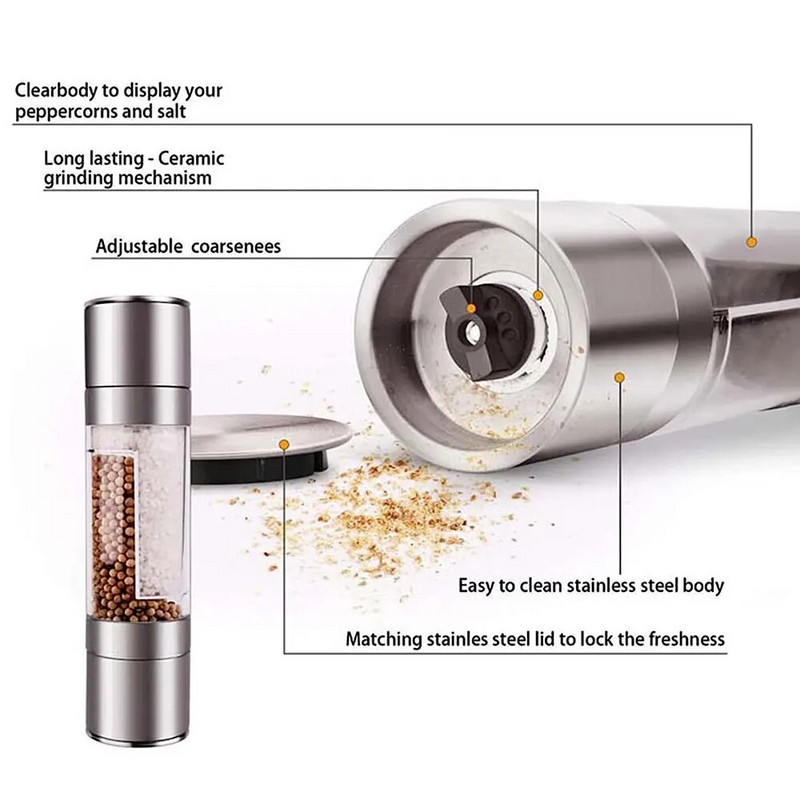 Clearbody to display your peppercorns and salt

Long lasting - Ceramic grinding mechanism

Adjustable coarsenees

Easy to clean stainless steel body

Matching stainles steel lid to lock the freshness