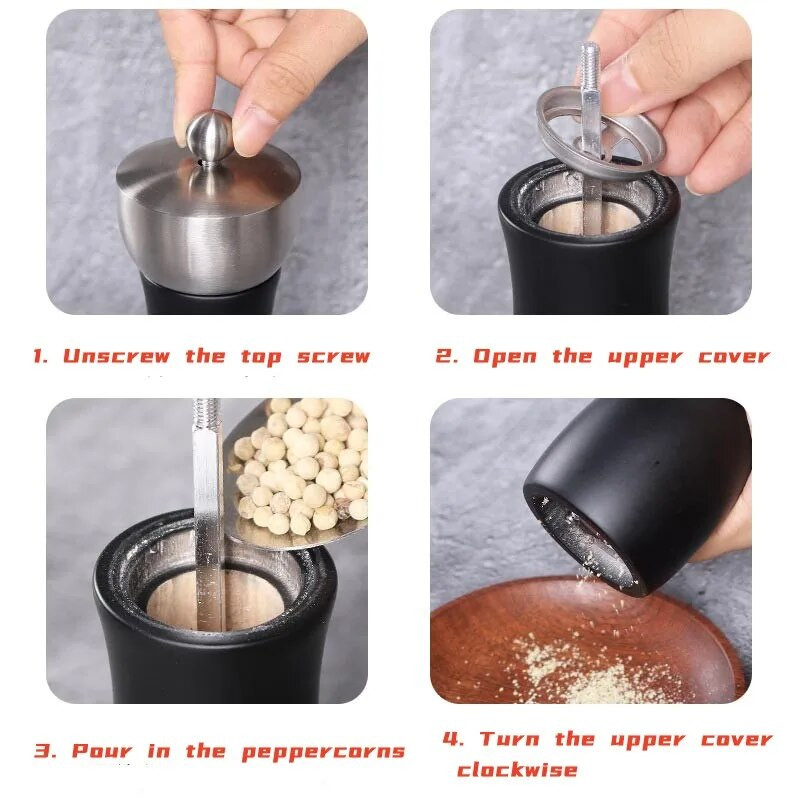 1. Unscrew the top screw

2. Open the upper cover

3. Pour in the peppercorns

4. Turn the upper cover clockwise