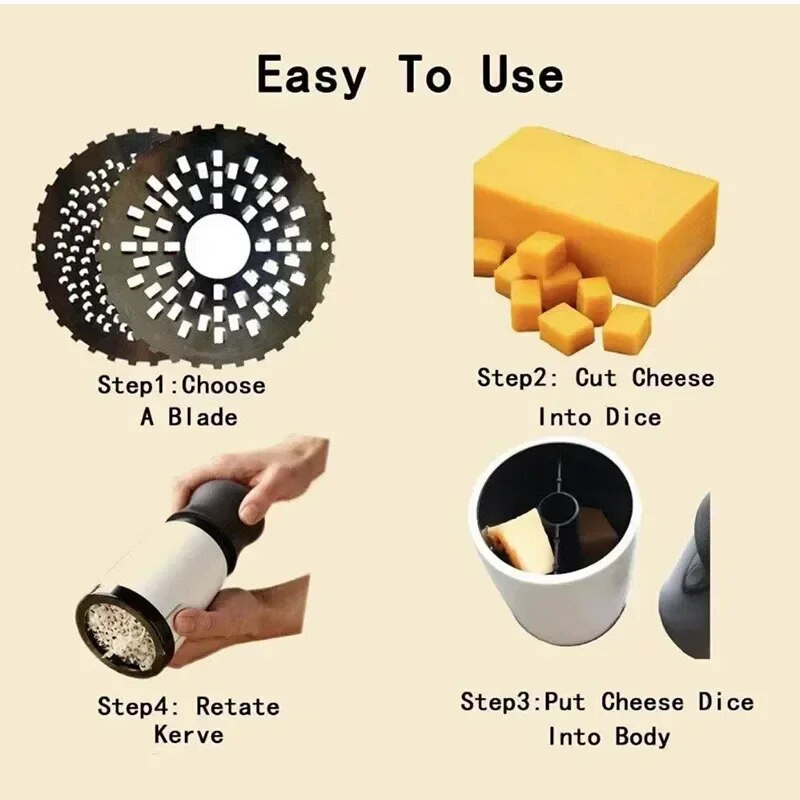 Easy To Use

Step1:Choose A Blade

Step2: Cut Cheese Into Dice

Step4: Retate Kerve

Step3:Put Cheese Dice Into Body