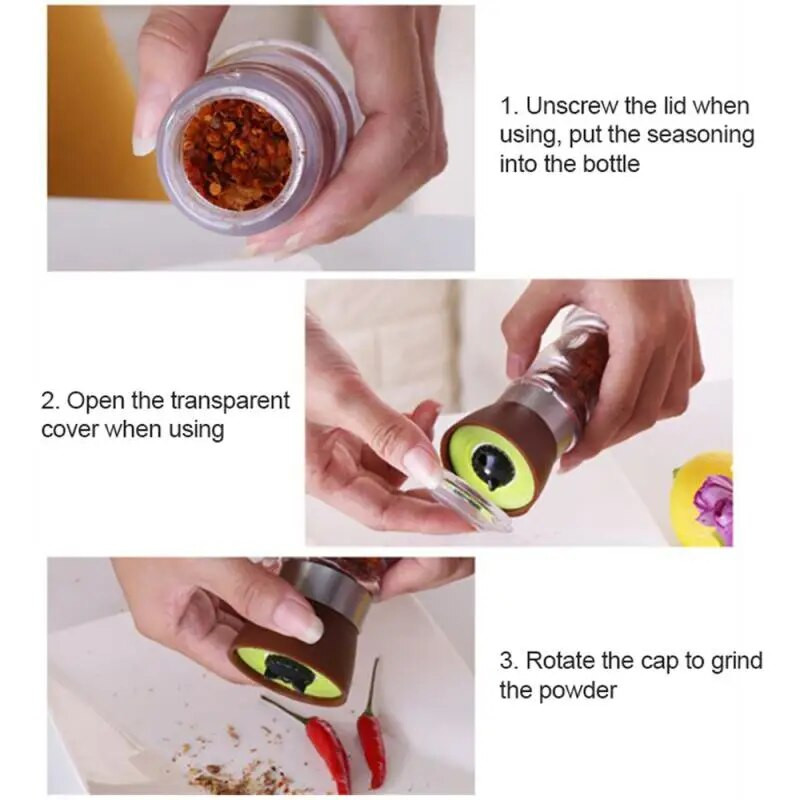 1. Unscrew the lid when using, put the seasoning into the bottle

2. Open the transparent cover when using

3. Rotate the cap to grind the powder