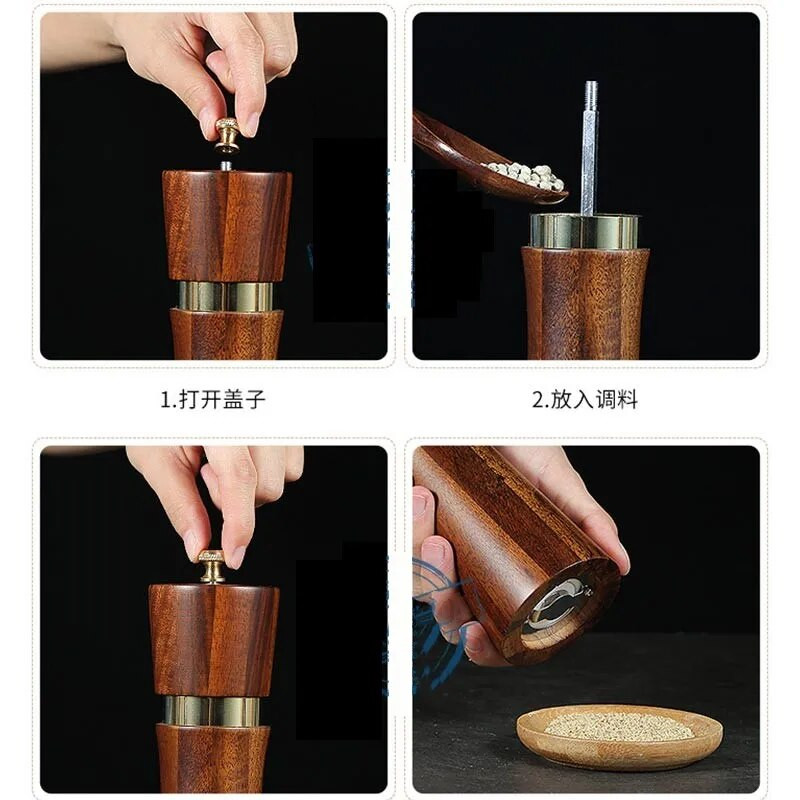 1.打开盖子

2.放入调料