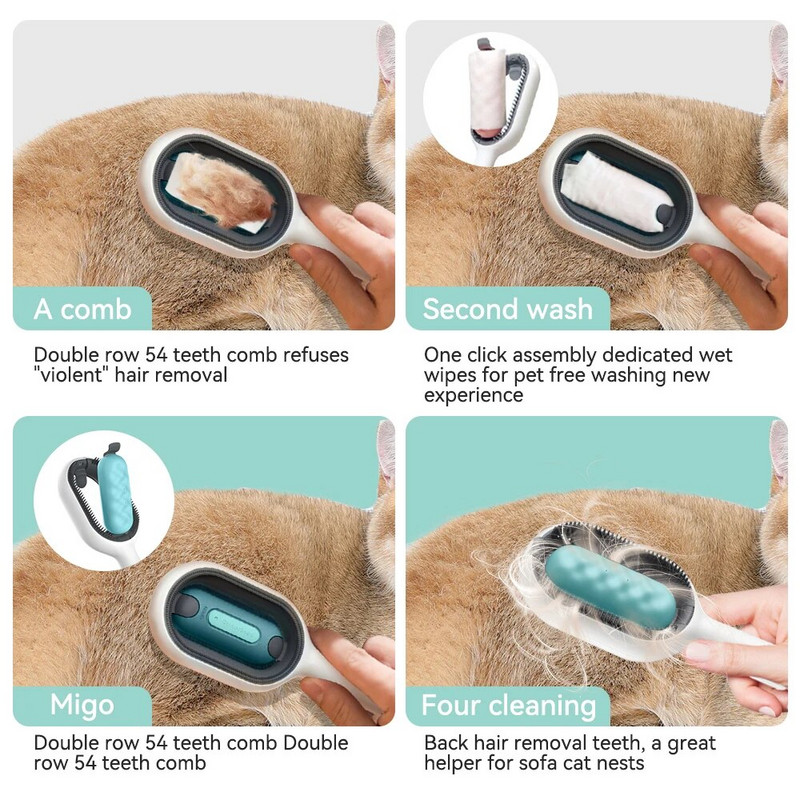 A comb

Double row 54 teeth comb refuses "violent" hair removal

Second wash

One click assembly dedicated wet wipes for pet free washing new experience

Migo

Double row 54 teeth comb Double row 54 teeth comb

Four cleaning

Back hair removal teeth, a great helper for sofa cat nests