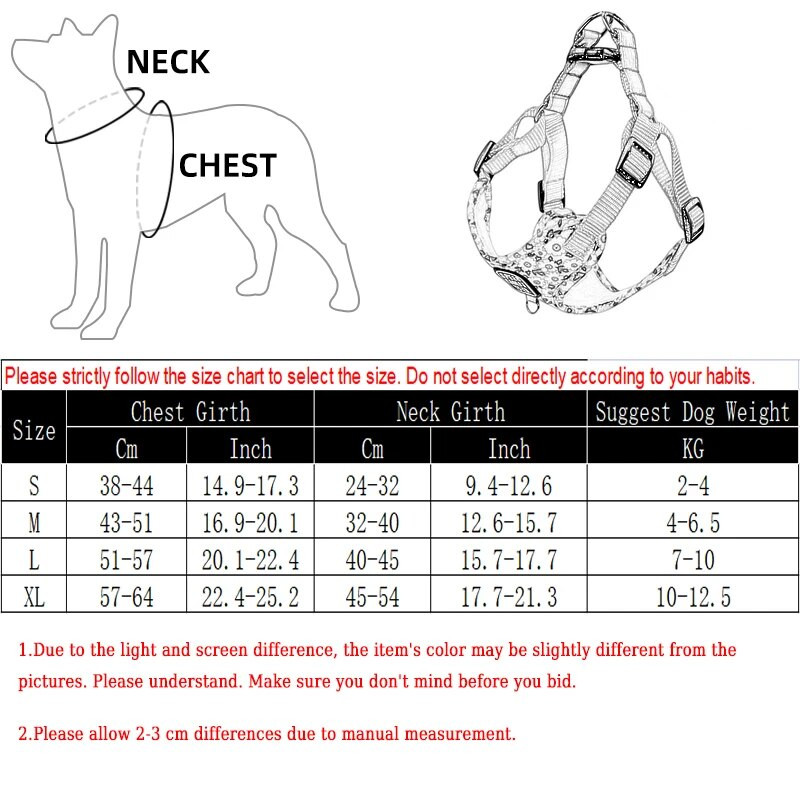 NECK

CHEST

Please strictly follow the size chart to select the size. Do not select directly according to your habits.

| Size | Chest Girth | | Neck Girth | | Suggest Dog Weight |
|---|---|---|---|---|---|
| | Cm | Inch | Cm | Inch | KG |
| S | 38-44 | 14.9-17.3 | 24-32 | 9.4-12.6 | 2-4 |
| M | 43-51 | 16.9-20.1 | 32-40 | 12.6-15.7 | 4-6.5 |
| L | 51-57 | 20.1-22.4 | 40-45 | 15.7-17.7 | 7-10 |
| XL | 57-64 | 22.4-25.2 | 45-54 | 17.7-21.3 | 10-12.5 |

1.Due to the light and screen difference, the item's color may be slightly different from the pictures. Please understand. Make sure you don't mind before you bid.

2.Please allow 2-3 cm differences due to manual measurement.