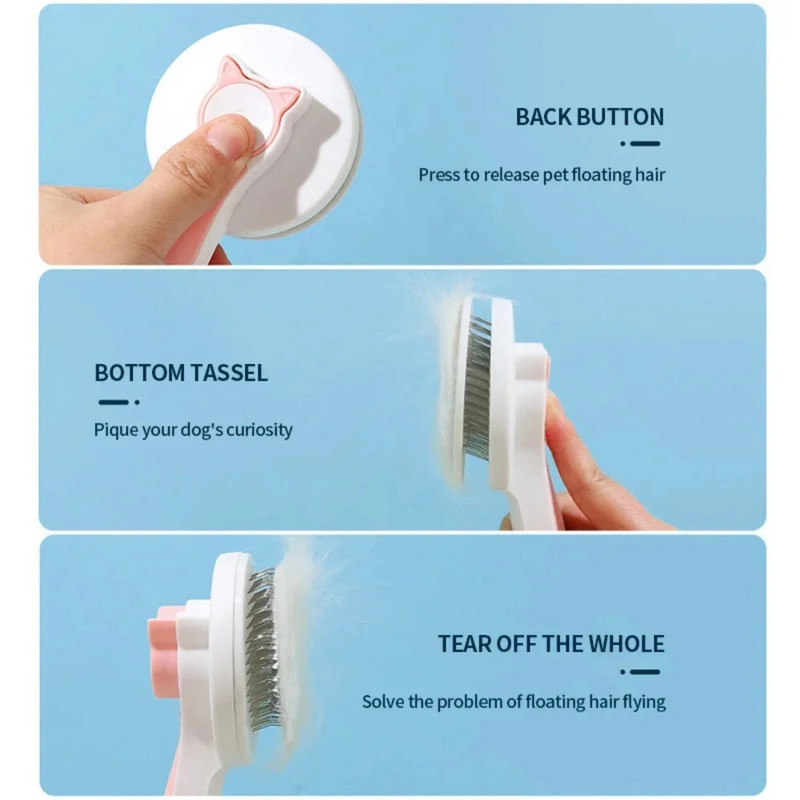 BACK BUTTON

Press to release pet floating hair

BOTTOM TASSEL

Pique your dog's curiosity

TEAR OFF THE WHOLE

Solve the problem of floating hair flying