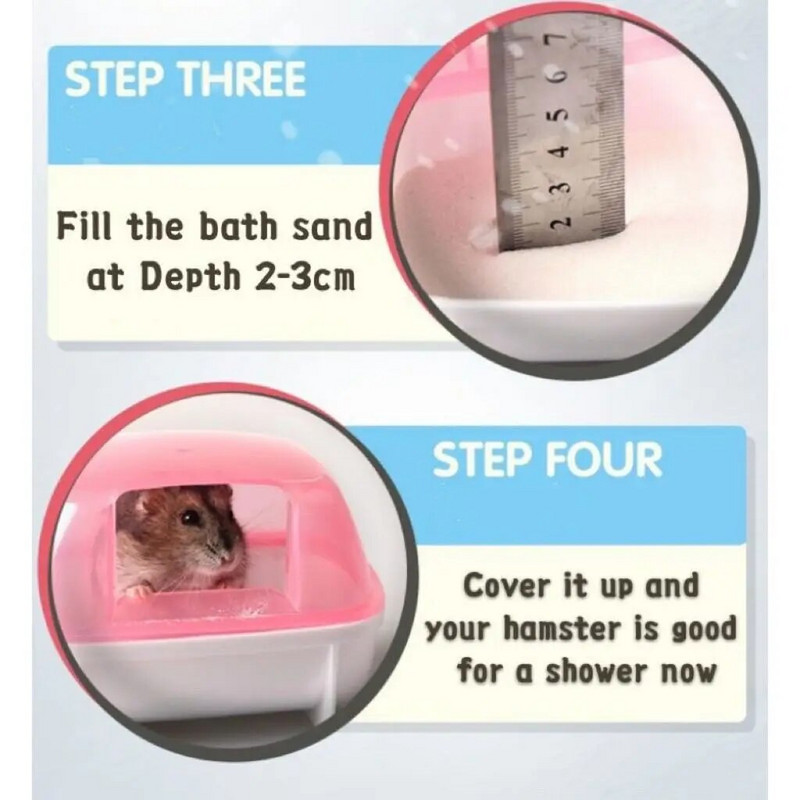 STEP THREE

Fill the bath sand at Depth 2-3cm

2 3 4 5 6 7

STEP FOUR

Cover it up and your hamster is good for a shower now