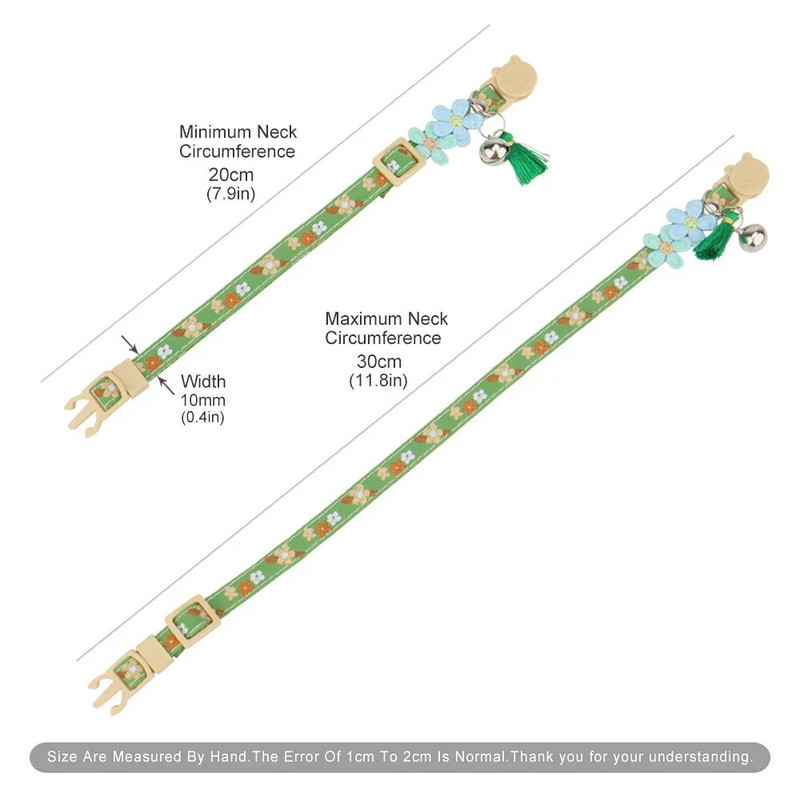 Minimum Neck Circumference
20cm
(7.9in)

Width
10mm
(0.4in)

Maximum Neck Circumference
30cm
(11.8in)

Size Are Measured By Hand.The Error Of 1cm To 2cm Is Normal.Thank you for your understanding.