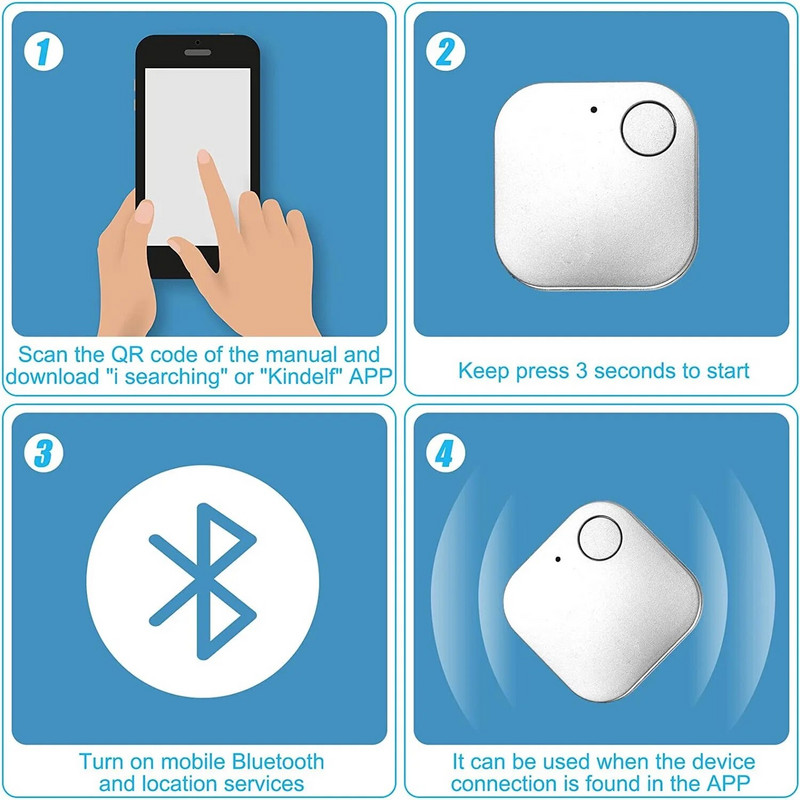 1

Scan the QR code of the manual and download "i searching" or "Kindelf" APP

2

Keep press 3 seconds to start

3

Turn on mobile Bluetooth and location services

4

It can be used when the device connection is found in the APP