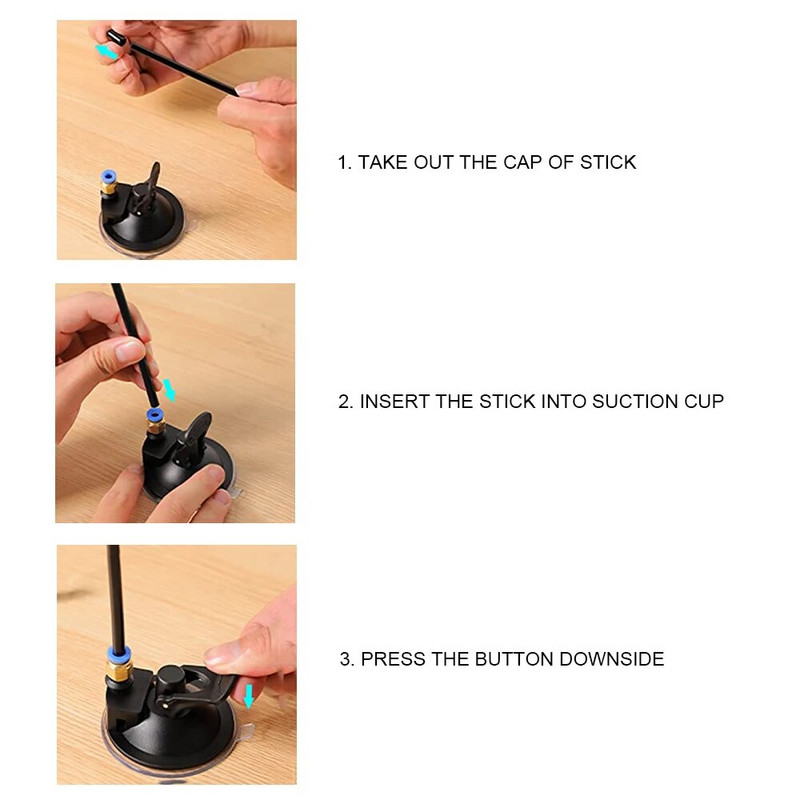 1. TAKE OUT THE CAP OF STICK

2. INSERT THE STICK INTO SUCTION CUP

3. PRESS THE BUTTON DOWNSIDE