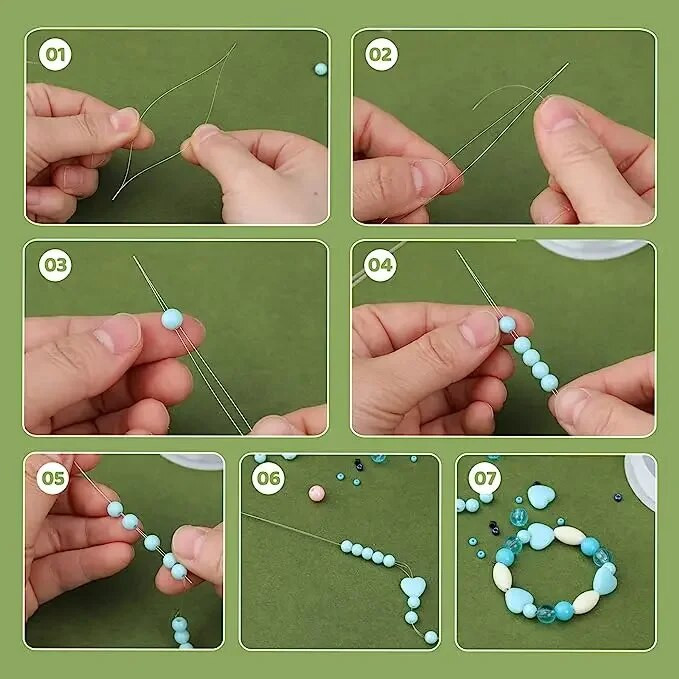 01

02

03

04

05

06

07